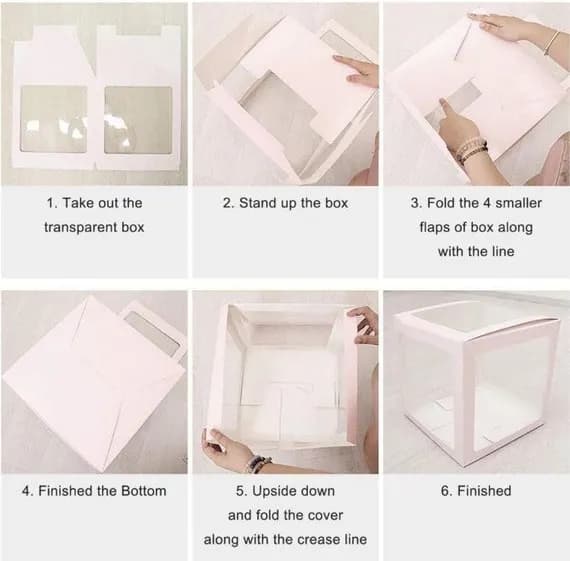 1. Take out the transparent box

2. Stand up the box

3. Fold the 4 smaller flaps of box along with the line

4. Finished the Bottom

5. Upside down and fold the cover along with the crease line

6. Finished